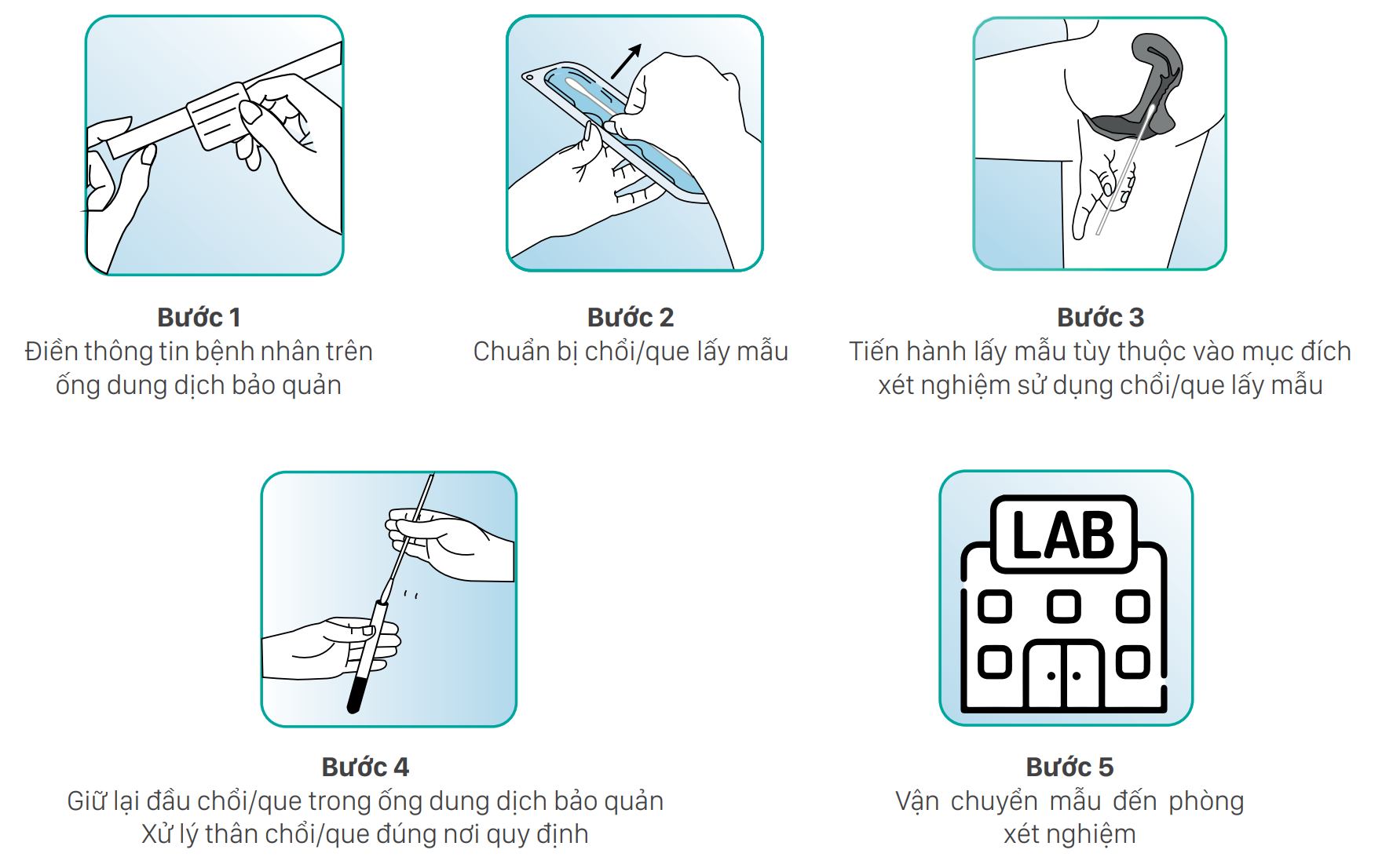 Bước 1
Điền thông tin bệnh nhân trên ống dung dịch bảo quản

Bước 2
Chuẩn bị chổi/que lấy mẫu

Bước 3
Tiến hành lấy mẫu tùy thuộc vào mục đích xét nghiệm sử dụng chổi/que lấy mẫu

Bước 4
Giữ lại đầu chổi/que trong ống dung dịch bảo quản
Xử lý thân chổi/que đúng nơi quy định

LAB

Bước 5
Vận chuyển mẫu đến phòng xét nghiệm