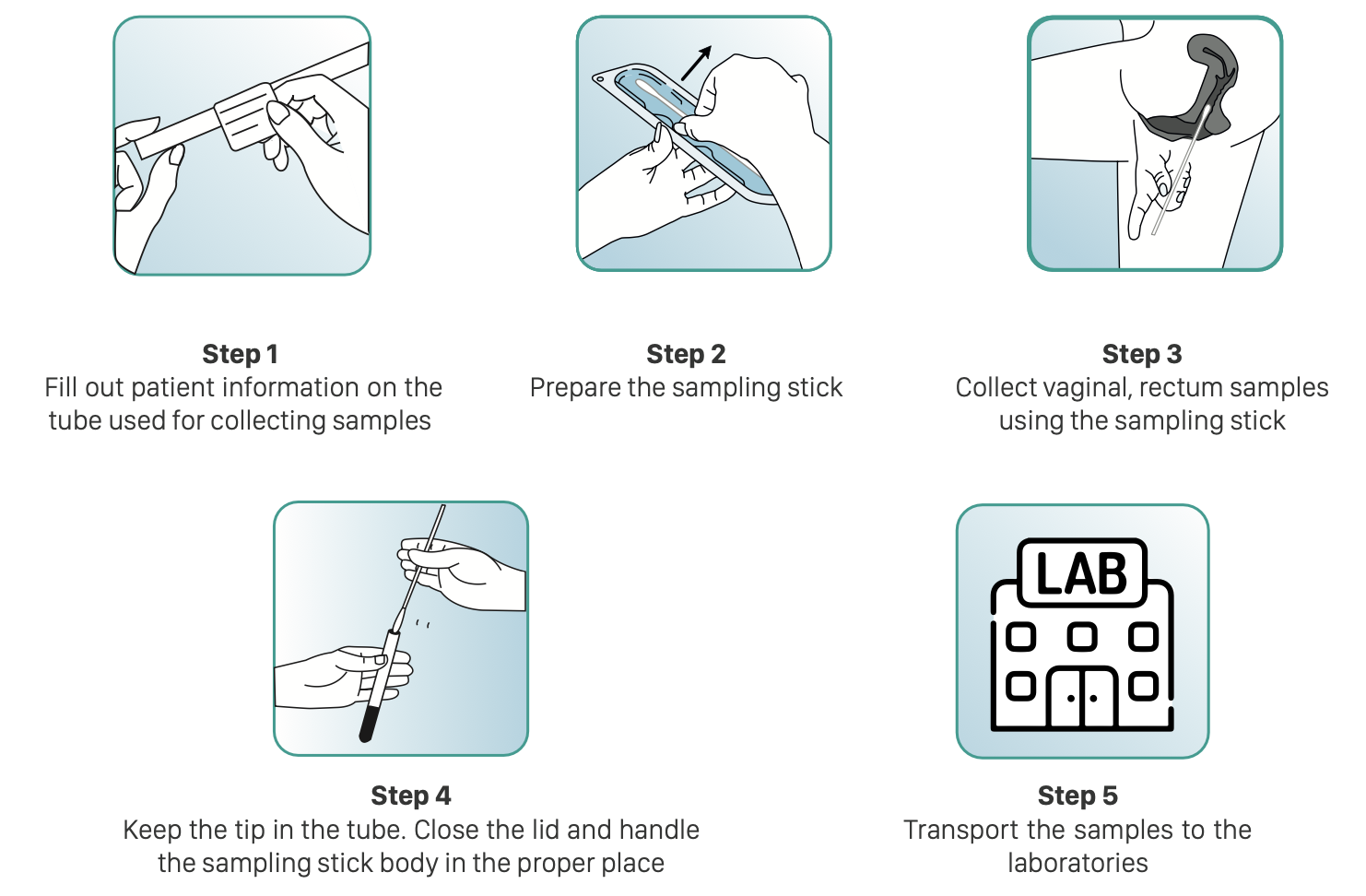 Step 1
Fill out patient information on the tube used for collecting samples

Step 2
Prepare the sampling stick

Step 3
Collect vaginal, rectum samples using the sampling stick

Step 4
Keep the tip in the tube. Close the lid and handle the sampling stick body in the proper place

LAB

Step 5
Transport the samples to the laboratories