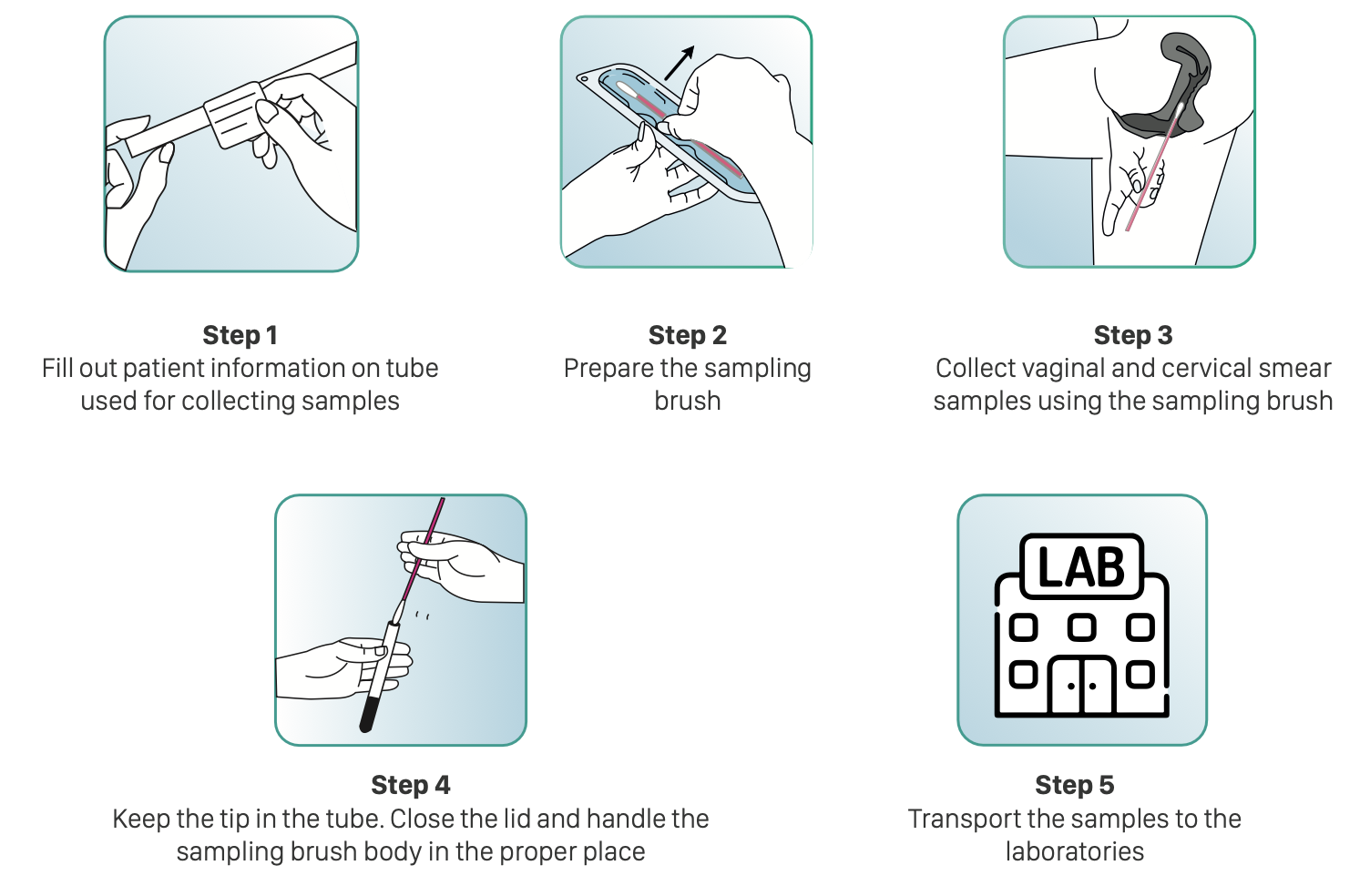 Step 1
Fill out patient information on tube used for collecting samples

Step 2
Prepare the sampling brush

Step 3
Collect vaginal and cervical smear samples using the sampling brush

Step 4
Keep the tip in the tube. Close the lid and handle the sampling brush body in the proper place

LAB

Step 5
Transport the samples to the laboratories